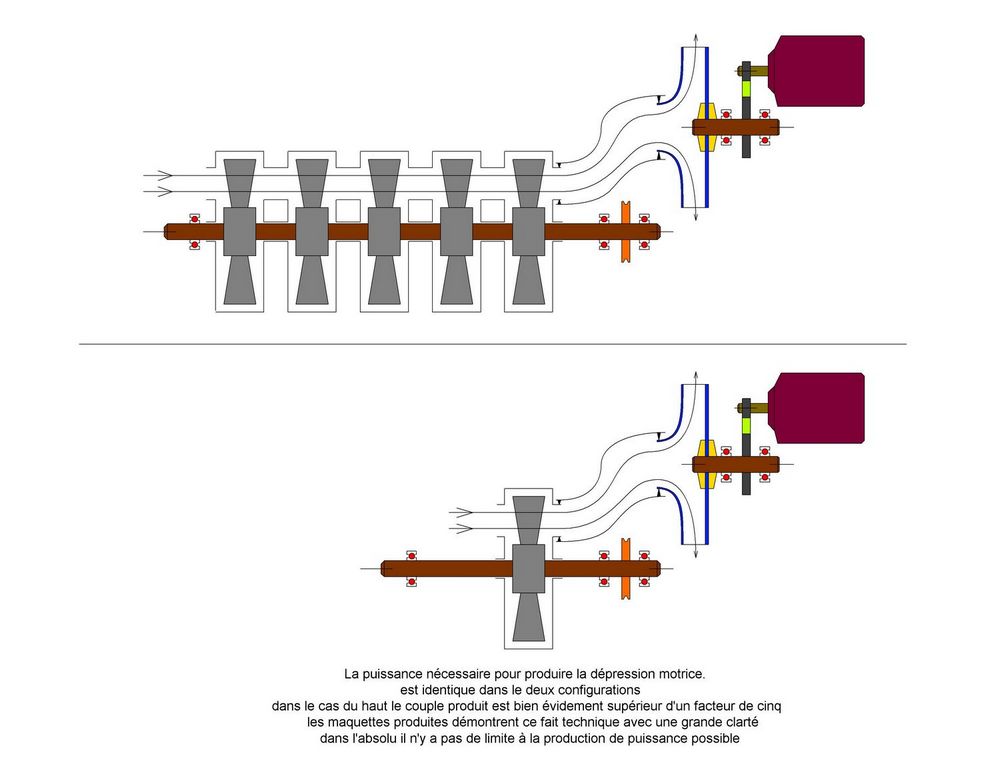 La puissance nécessaire pour produire la dépression motrice.
est identique dans le deux configurations
dans le cas du haut le couple produit est bien évidement supérieur d'un facteur de cinq
les maquettes produites démontrent ce fait technique avec une grande clarté
dans l'absolu il n'y a pas de limite à la production de puissance possible